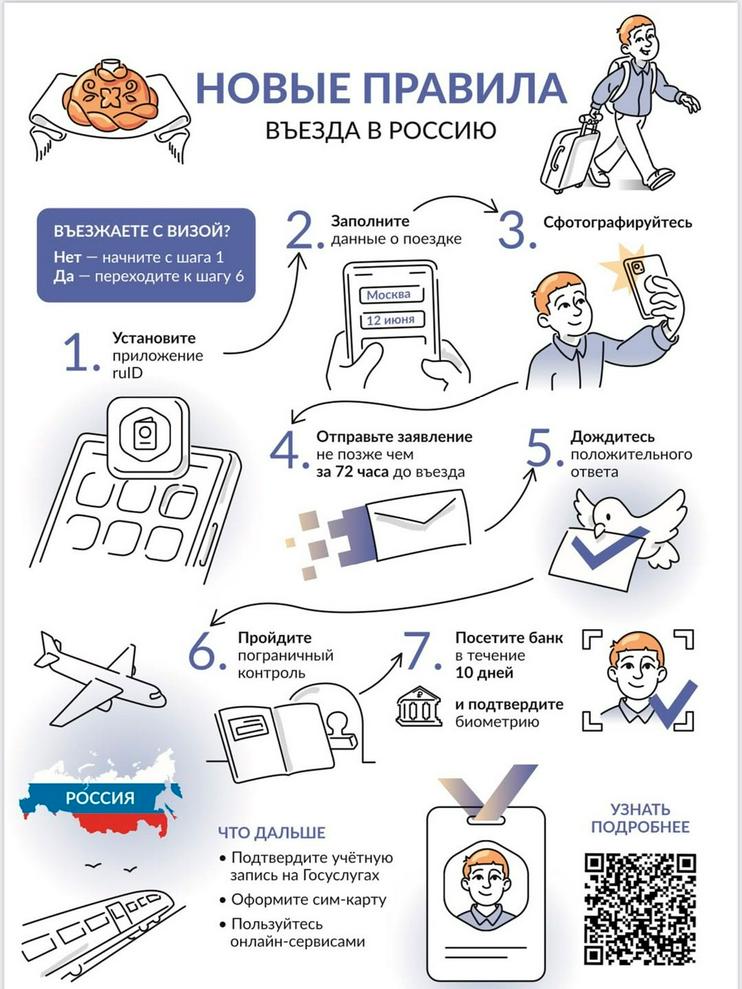 НОВЫЕ ПРАВИЛА
ВЪЕЗДА В РОССИЮ

ВЪЕЗЖАЕТЕ С ВИЗОЙ?
Нет — начните с шага 1
Да — переходите к шагу 6

1. Установите приложение ruID

2. Заполните данные о поездке

Москва
12 июня

3. Сфотографируйтесь

4. Отправьте заявление не позже чем за 72 часа до въезда

5. Дождитесь положительного ответа

6. Пройдите пограничный контроль

7. Посетите банк в течение 10 дней и подтвердите биометрию

РОССИЯ

ЧТО ДАЛЬШЕ
• Подтвердите учётную запись на Госуслугах
• Оформите сим-карту
• Пользуйтесь онлайн-сервисами

УЗНАТЬ ПОДРОБНЕЕ